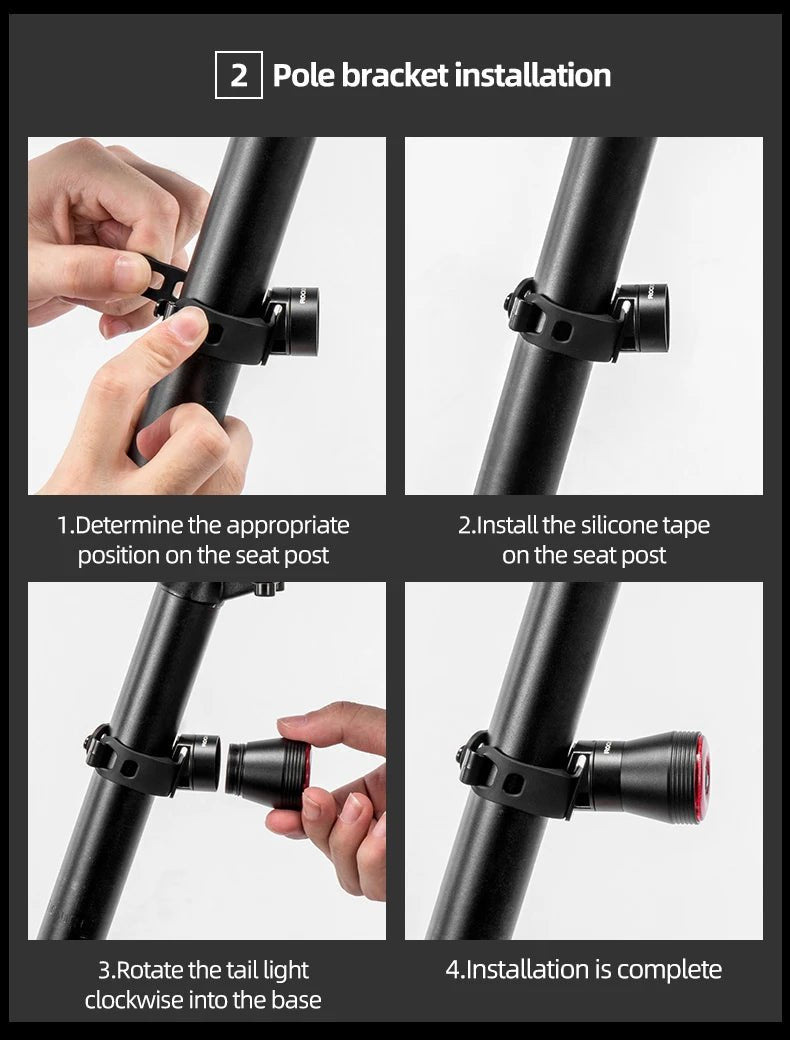 2 Pole bracket installation

1.Determine the appropriate position on the seat post

2.Install the silicone tape on the seat post

3.Rotate the tail light clockwise into the base

4.Installation is complete